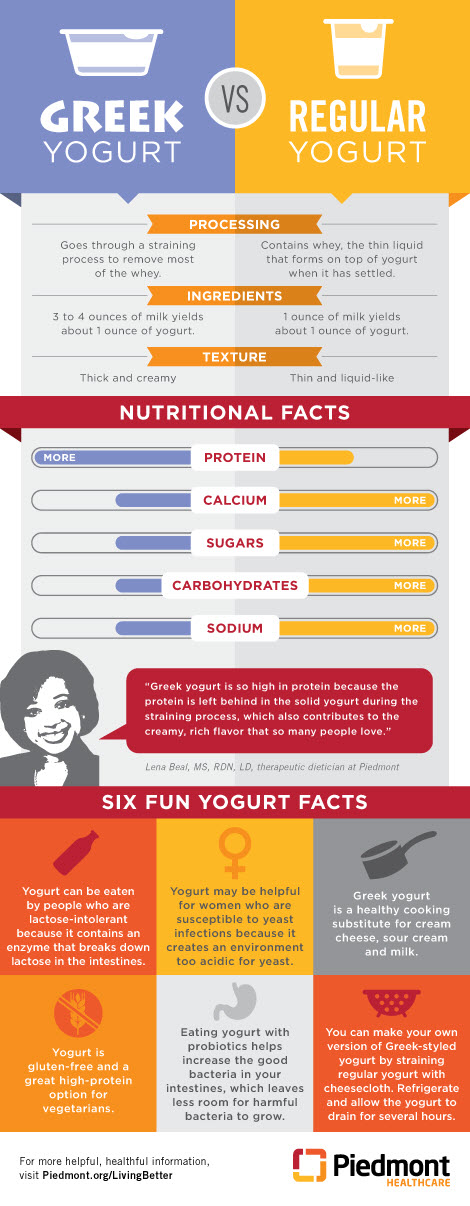 GREEK YOGURT

VS

REGULAR YOGURT

PROCESSING

Goes through a straining process to remove most of the whey.

Contains whey, the thin liquid that forms on top of yogurt when it has settled.

INGREDIENTS

3 to 4 ounces of milk yields about 1 ounce of yogurt.

1 ounce of milk yields about 1 ounce of yogurt.

TEXTURE

Thick and creamy

Thin and liquid-like

NUTRITIONAL FACTS

MORE PROTEIN

CALCIUM MORE

SUGARS MORE

CARBOHYDRATES MORE

SODIUM MORE

"Greek yogurt is so high in protein because the protein is left behind in the solid yogurt during the straining process, which also contributes to the creamy, rich flavor that so many people love."

Lena Beal, MS, RDN, LD, therapeutic dietician at Piedmont

SIX FUN YOGURT FACTS

Yogurt can be eaten by people who are lactose-intolerant because it contains an enzyme that breaks down lactose in the intestines.

Yogurt may be helpful for women who are susceptible to yeast infections because it creates an environment too acidic for yeast.

Greek yogurt is a healthy cooking substitute for cream cheese, sour cream and milk.

Yogurt is gluten-free and a great high-protein option for vegetarians.

Eating yogurt with probiotics helps increase the good bacteria in your intestines, which leaves less room for harmful bacteria to grow.

You can make your own version of Greek-styled yogurt by straining regular yogurt with cheesecloth. Refrigerate and allow the yogurt to drain for several hours.

For more helpful, healthful information, visit Piedmont.org/LivingBetter

Piedmont HEALTHCARE